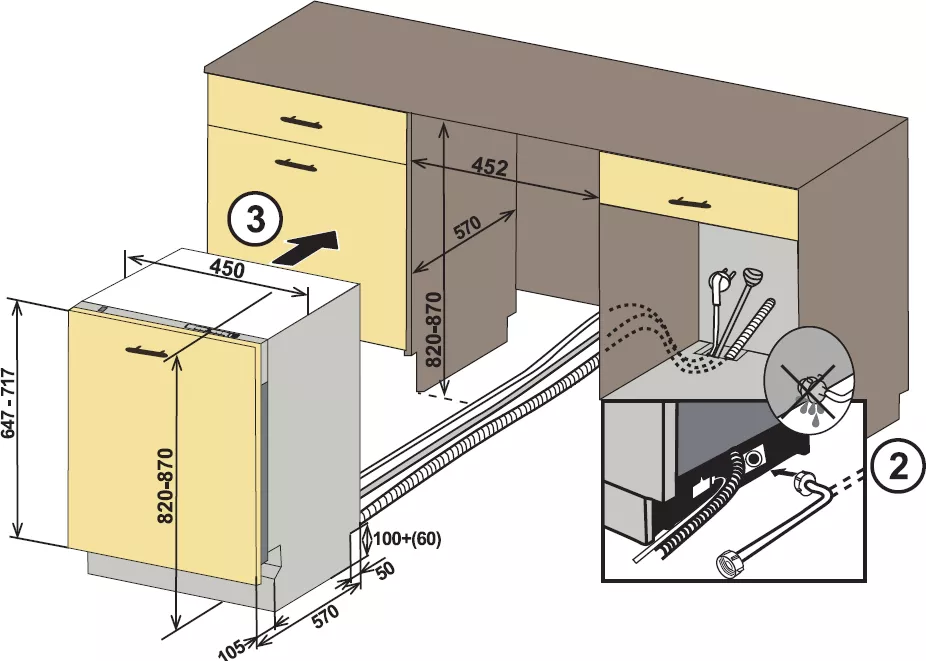 452
570
820-870
3
450
647 - 717
820-870
100+(60)
50
570
105
2