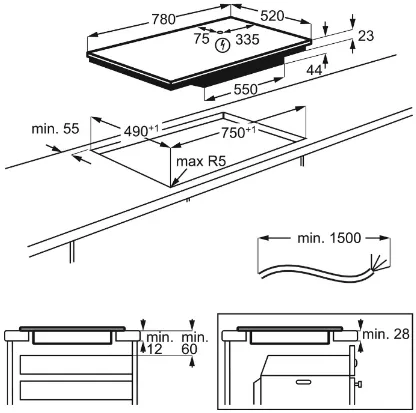 780
520
75
335
23
44
550
min. 55
$490^{+1}$
$750^{+1}$
max R5
min. 1500
min. 12
min. 60
min. 28