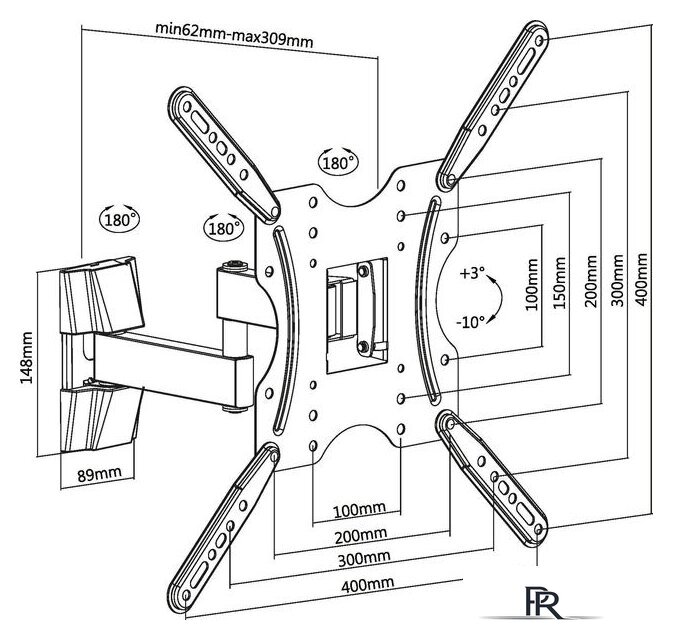 min62mm-max309mm

180°

180°

180°

+3°

-10°

100mm

150mm

200mm

300mm

400mm

148mm

89mm

100mm

200mm

300mm

400mm

PR