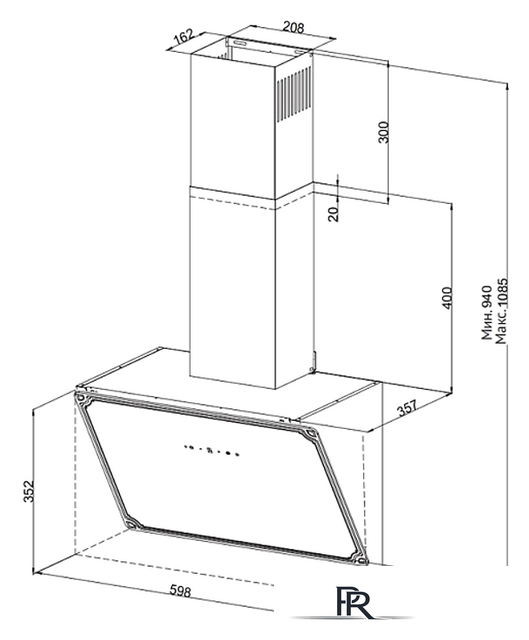 162
208
300
20
400
Мин. 940
Макс. 1085
357
352
598
PR