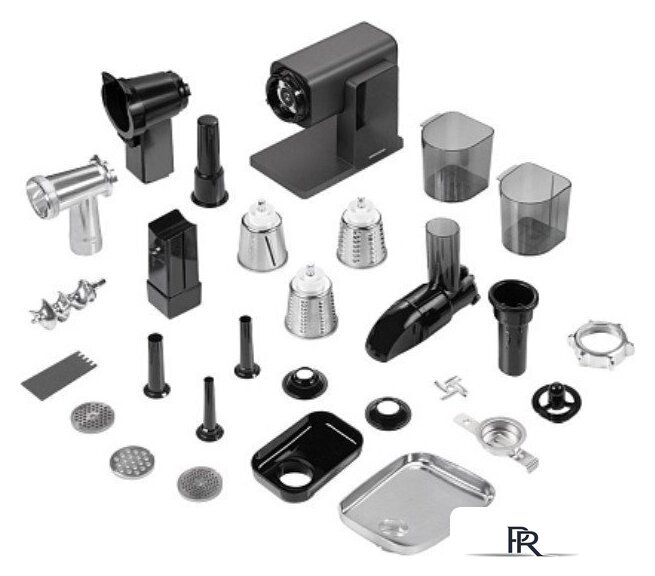 PR