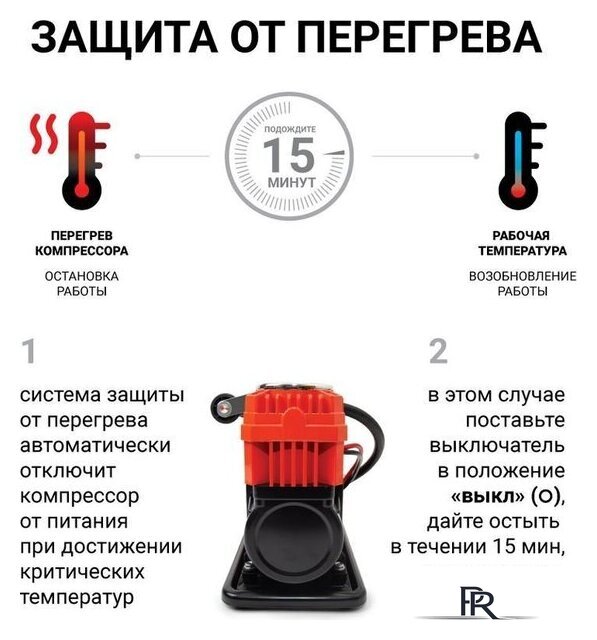 ЗАЩИТА ОТ ПЕРЕГРЕВА

ПОДОЖДИТЕ
15
МИНУТ

ПЕРЕГРЕВ КОМПРЕССОРА

ОСТАНОВКА РАБОТЫ

РАБОЧАЯ ТЕМПЕРАТУРА

ВОЗОБНОВЛЕНИЕ РАБОТЫ

1

система защиты от перегрева автоматически отключит компрессор от питания при достижении критических температур

2

в этом случае поставьте выключатель в положение «выкл» (О), дайте остыть в течении 15 мин,

PR