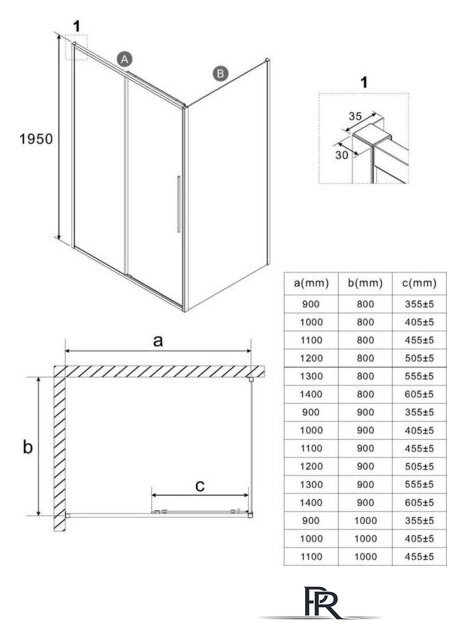 1

A

B

1950

1

35

30

| a(mm) | b(mm) | c(mm) |
|---|---|---|
| 900 | 800 | 355±5 |
| 1000 | 800 | 405±5 |
| 1100 | 800 | 455±5 |
| 1200 | 800 | 505±5 |
| 1300 | 800 | 555±5 |
| 1400 | 800 | 605±5 |
| 900 | 900 | 355±5 |
| 1000 | 900 | 405±5 |
| 1100 | 900 | 455±5 |
| 1200 | 900 | 505±5 |
| 1300 | 900 | 555±5 |
| 1400 | 900 | 605±5 |
| 900 | 1000 | 355±5 |
| 1000 | 1000 | 405±5 |
| 1100 | 1000 | 455±5 |

a

b

c

FR