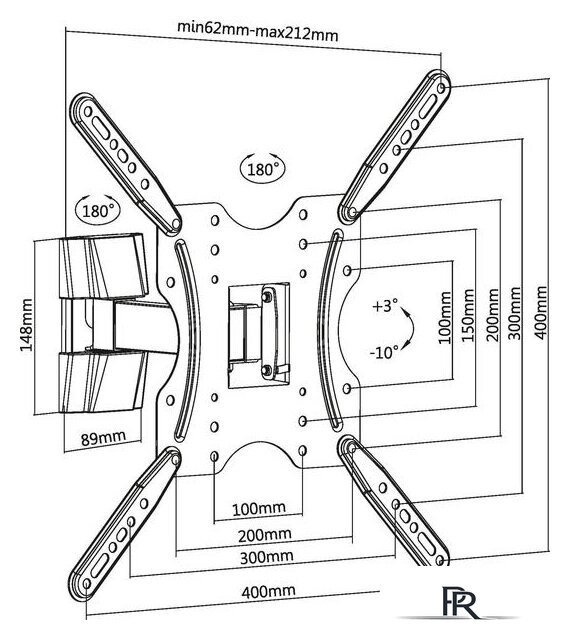 min62mm-max212mm

180°

180°

148mm

89mm

+3°

-10°

100mm

150mm

200mm

300mm

400mm

100mm

200mm

300mm

400mm

PR