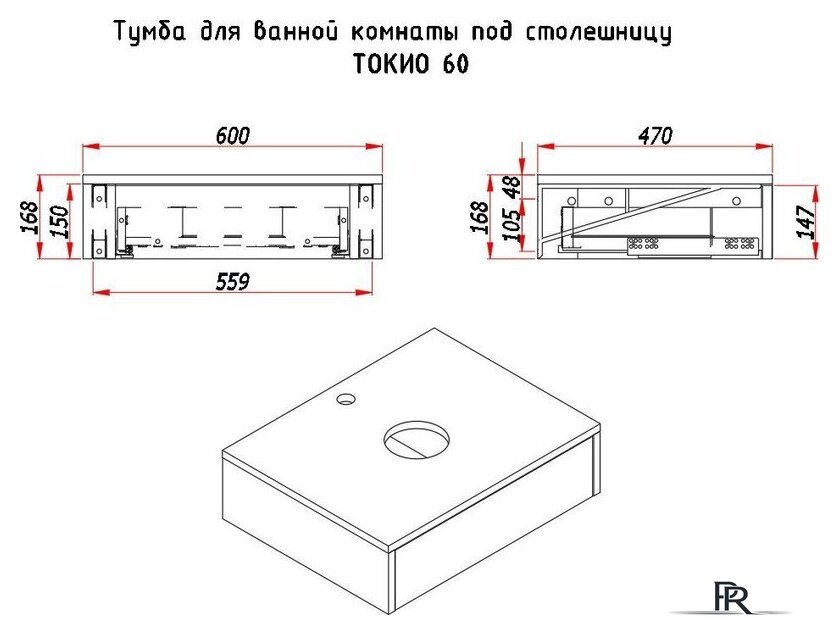 Тумба для ванной комнаты под столешницу
ТОКИО 60

600
168
150
559

470
168
48
105
147

PR