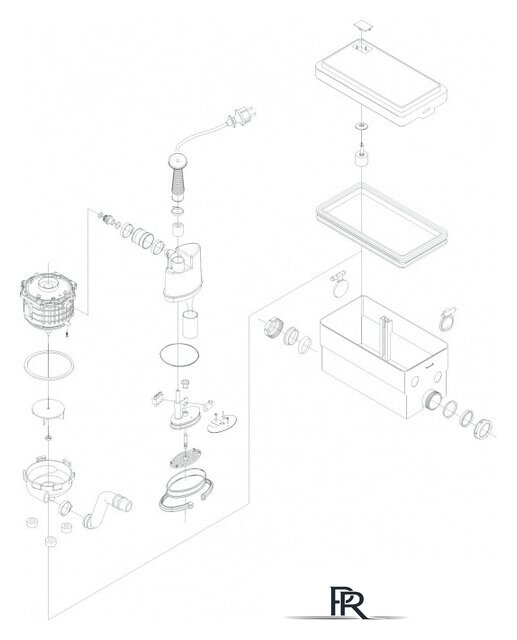 PR