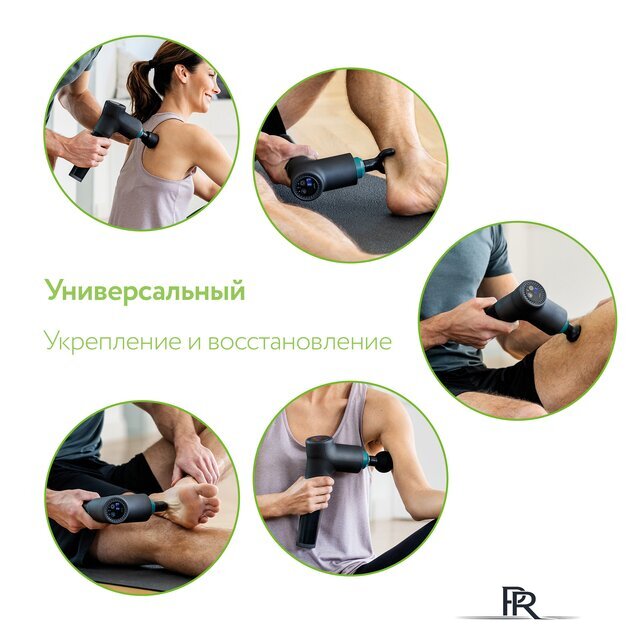 Универсальный

Укрепление и восстановление

PR