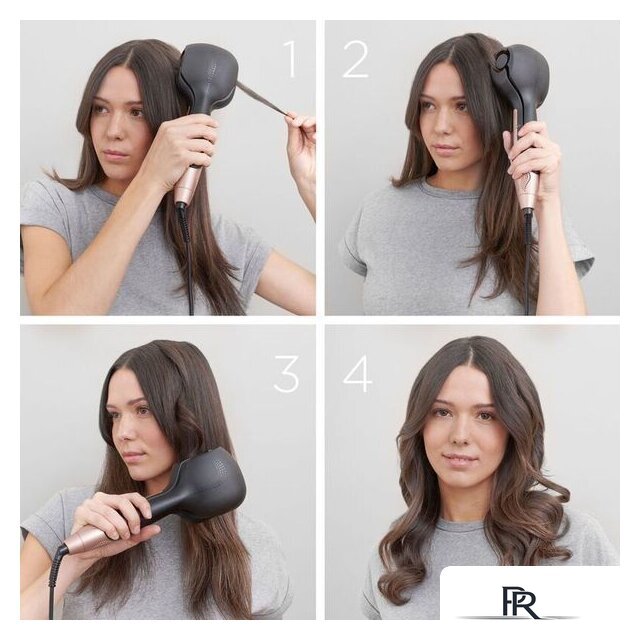 1
2
3
4
PR