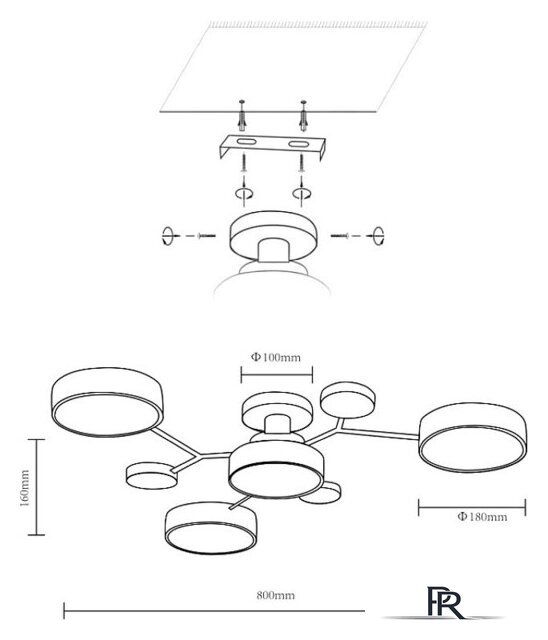 Φ100mm

160mm

Φ180mm

800mm

PR