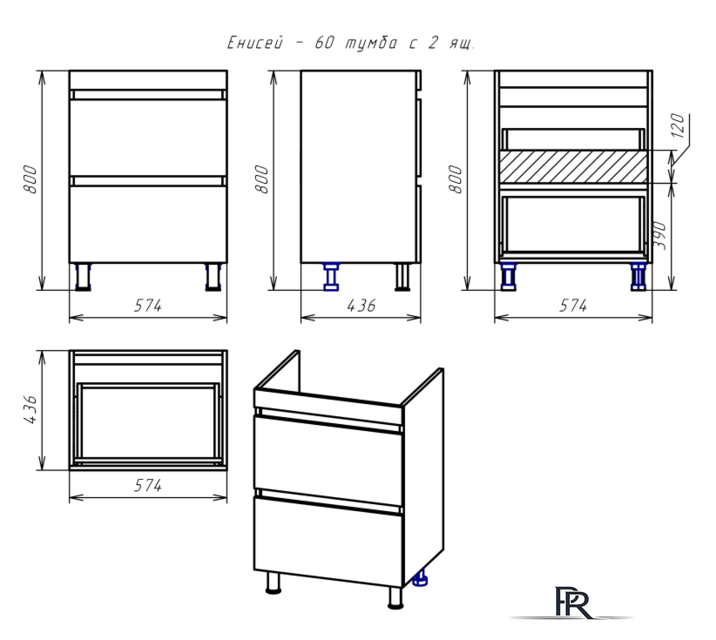 Енисей – 60 тумба с 2 ящ.

800

574

800

436

800

120

390

574

436

574

PR