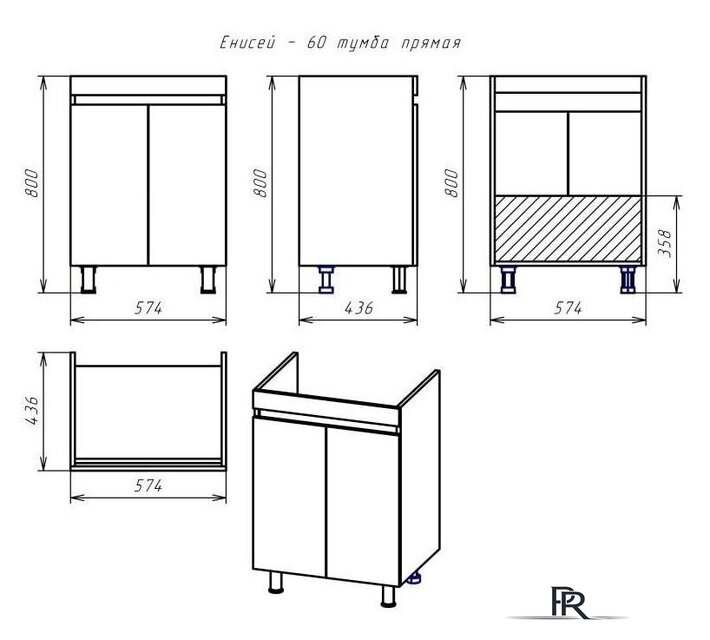 Енисей – 60 тумба прямая

800

574

800

436

800

358

574

436

574

FR