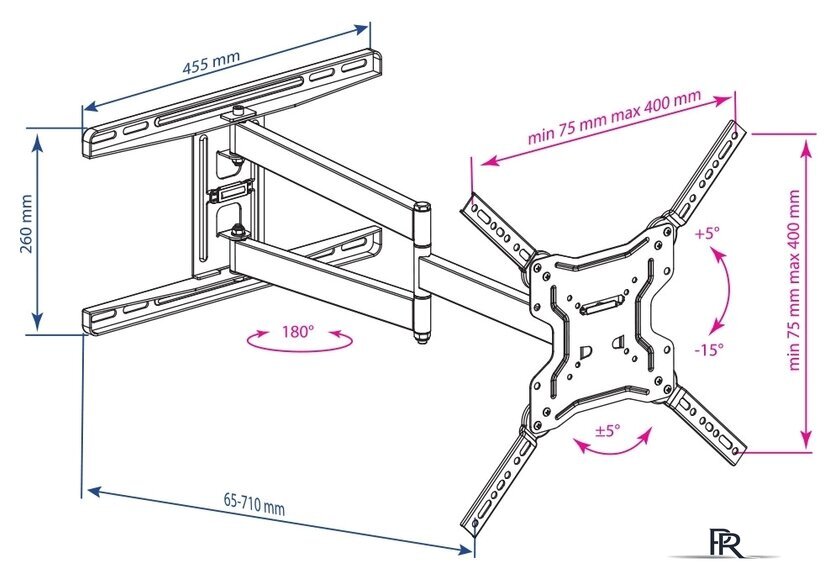 455 mm

260 mm

min 75 mm max 400 mm

min 75 mm max 400 mm

+5°

-15°

180°

±5°

65-710 mm

PR