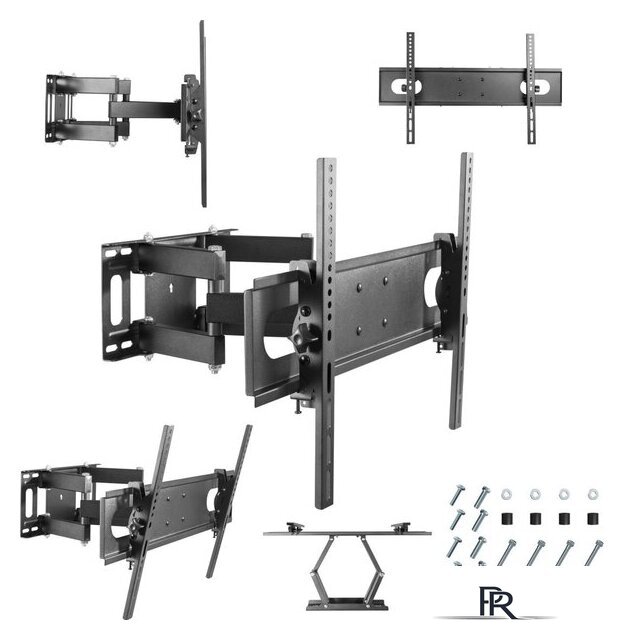 FR