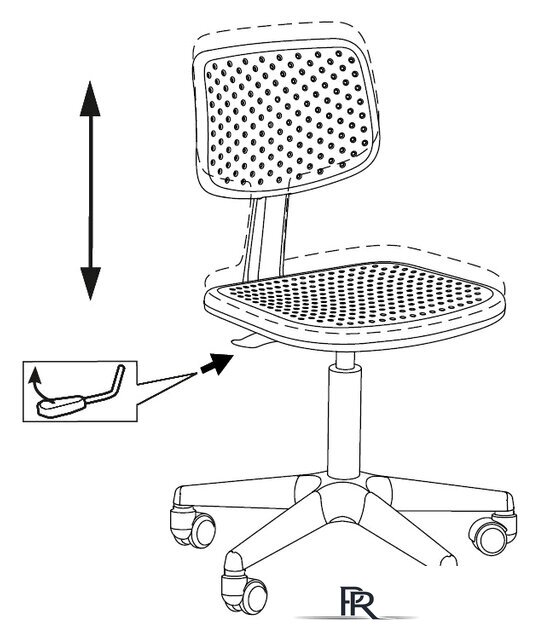 FR