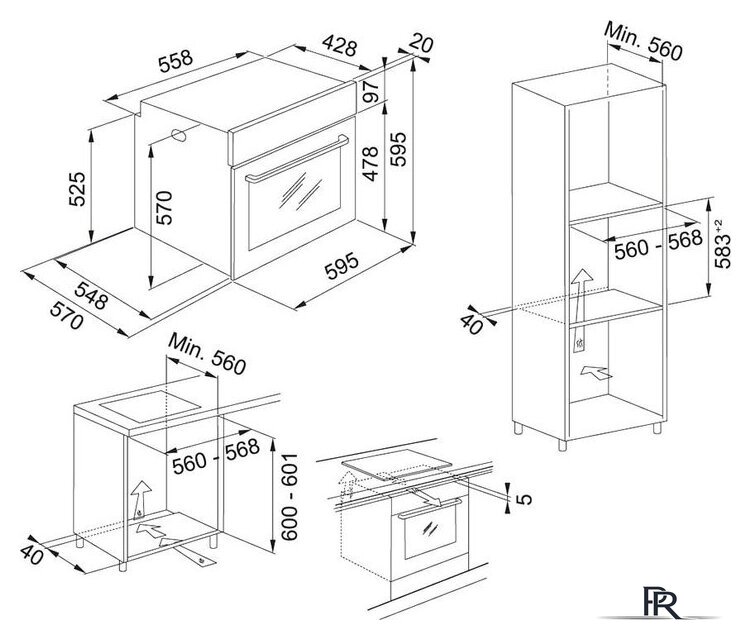 558
428
20
97
525
570
478
595
595
548
570
Min. 560
560 - 568
$583^{+2}$
40
Min. 560
560 - 568
600 - 601
40
5
PR