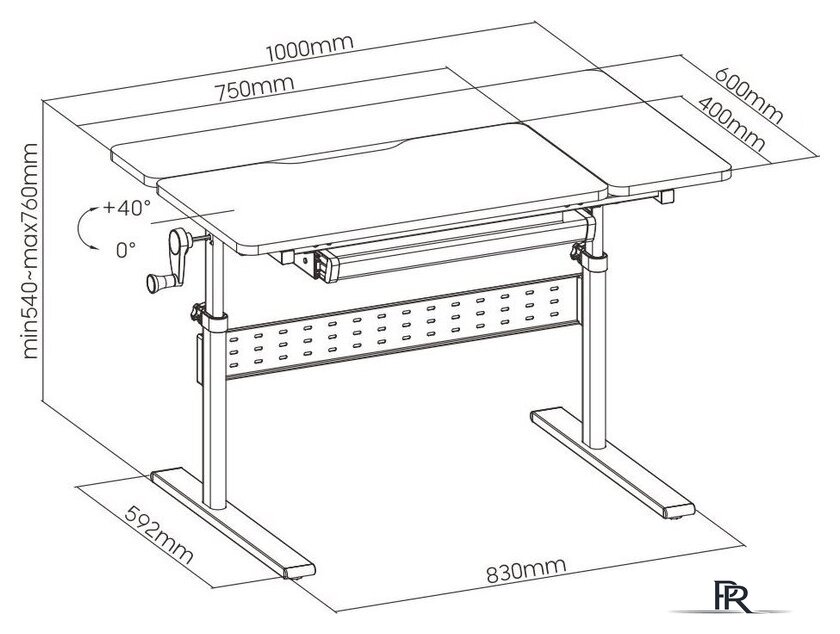 1000mm
750mm
600mm
400mm
min540~max760mm
+40°
0°
592mm
830mm
FR