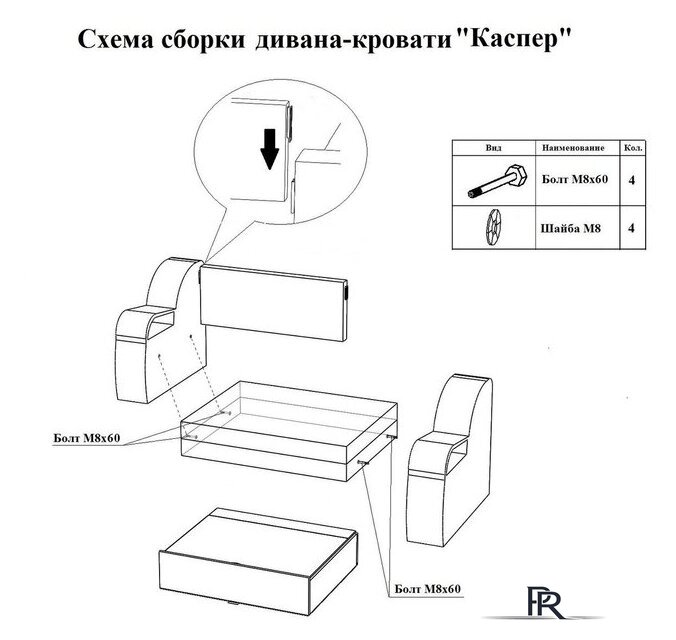 Схема сборки дивана-кровати "Каспер"

| Вид | Наименование | Кол. |
|---|---|---|
| | Болт М8х60 | 4 |
| | Шайба М8 | 4 |

Болт М8х60

Болт М8х60

PR