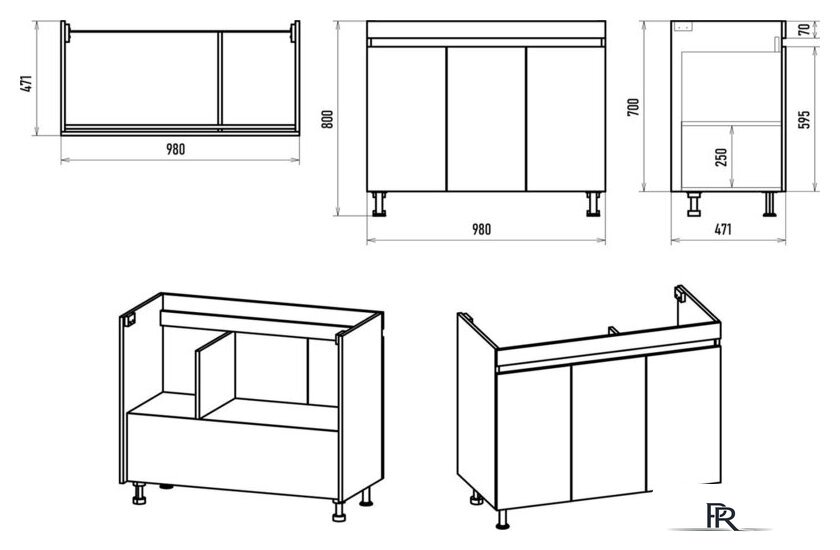 471
980
800
980
700
70
595
250
471
PR