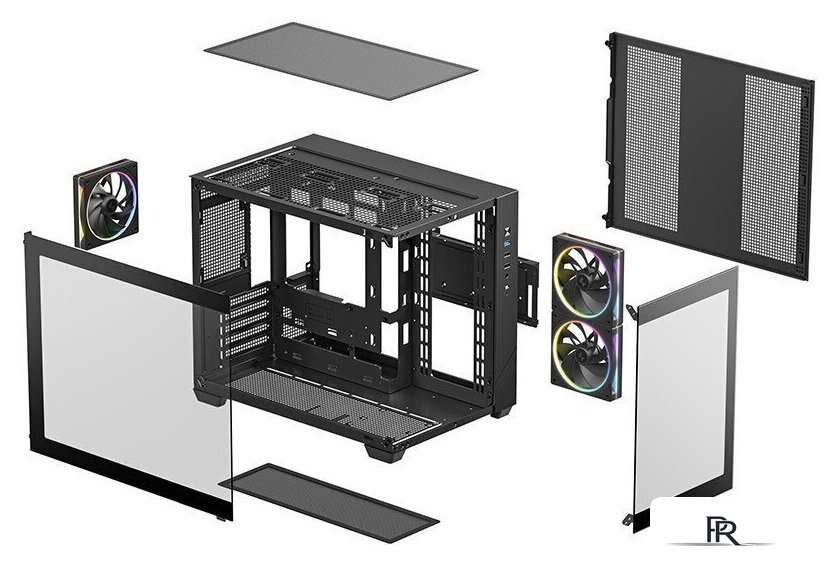 PR