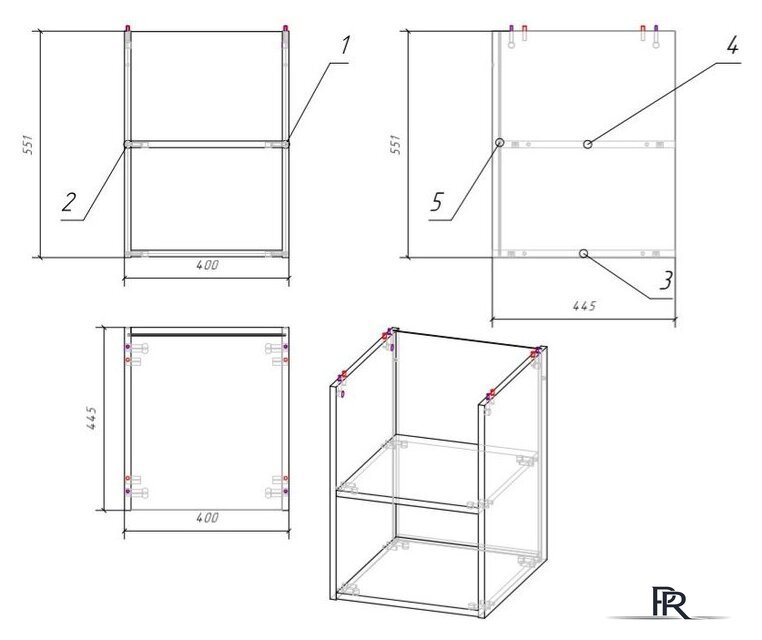 551
1
2
400
551
4
5
3
445
445
400
PR