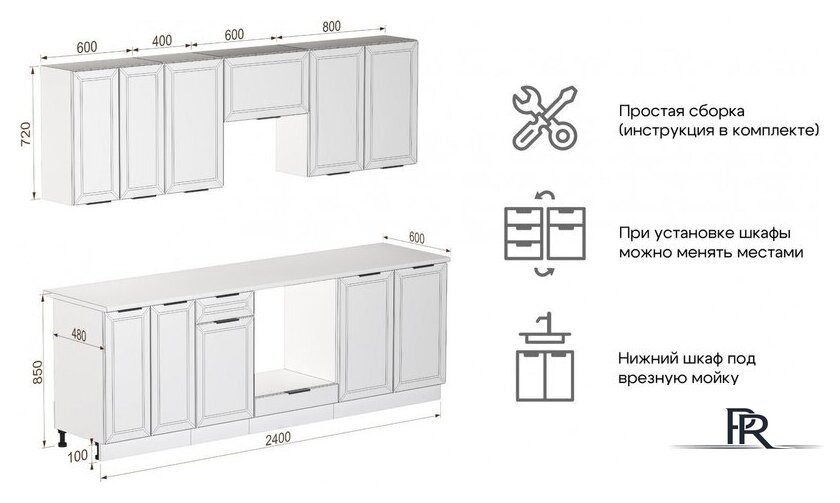 600
400
600
800
720
600
480
850
100
2400

Простая сборка (инструкция в комплекте)

При установке шкафы можно менять местами

Нижний шкаф под врезную мойку

PR