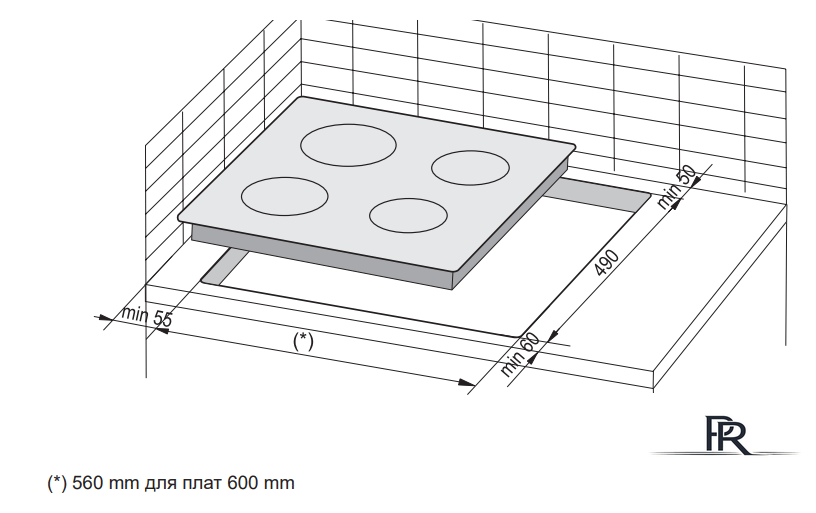 min 50
490
min 55
(*)
min 60
PR
(*) 560 mm для плат 600 mm