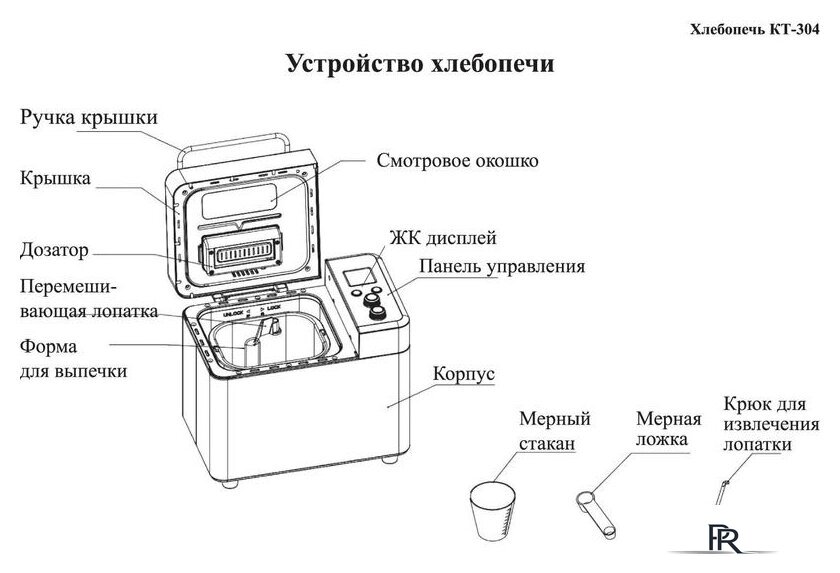 Хлебопечь КТ-304

Устройство хлебопечи

Ручка крышки

Крышка

Дозатор

Перемешивающая лопатка

Форма для выпечки

Смотровое окошко

ЖК дисплей

Панель управления

UNLOCK LOCK

Корпус

Мерный стакан

Мерная ложка

Крюк для извлечения лопатки

PR