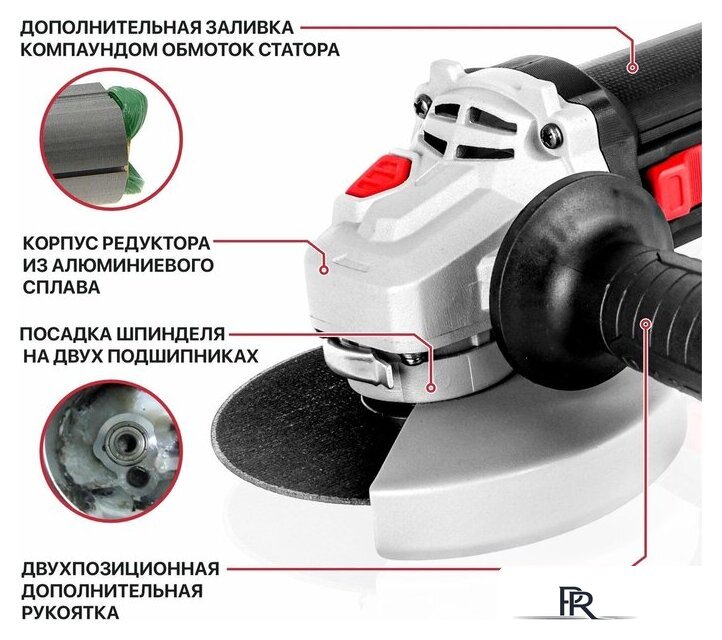 ДОПОЛНИТЕЛЬНАЯ ЗАЛИВКА КОМПАУНДОМ ОБМОТОК СТАТОРА

КОРПУС РЕДУКТОРА ИЗ АЛЮМИНИЕВОГО СПЛАВА

ПОСАДКА ШПИНДЕЛЯ НА ДВУХ ПОДШИПНИКАХ

ДВУХПОЗИЦИОННАЯ ДОПОЛНИТЕЛЬНАЯ РУКОЯТКА

PR