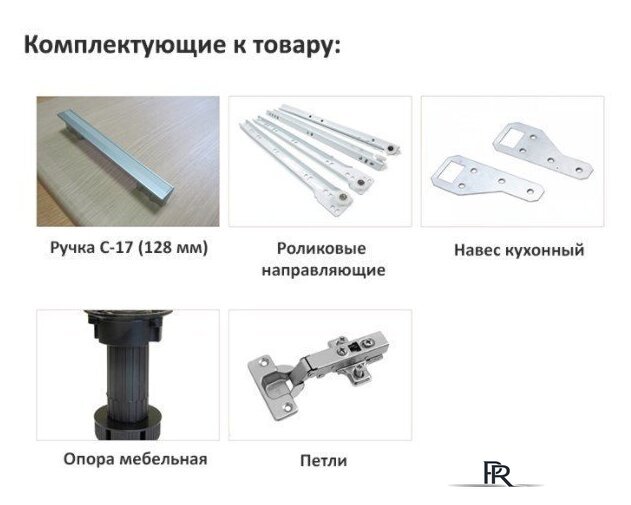 Комплектующие к товару:

Ручка С-17 (128 мм)

Роликовые направляющие

Навес кухонный

Опора мебельная

Петли

PR