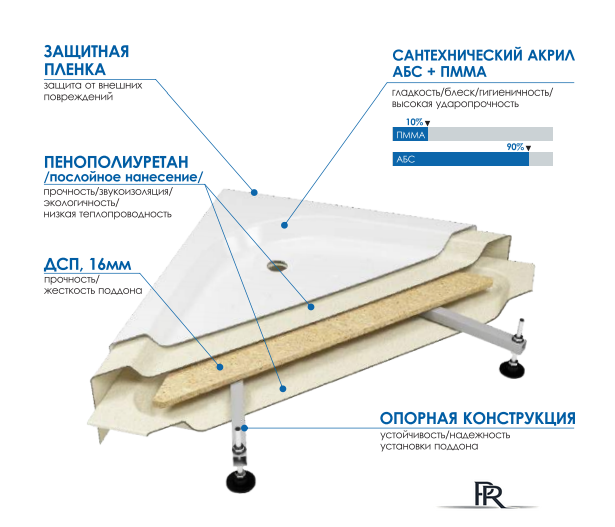 ЗАЩИТНАЯ ПЛЕНКА
защита от внешних повреждений

ПЕНОПОЛИУРЕТАН
/послойное нанесение/
прочность/звукоизоляция/ экологичность/ низкая теплопроводность

ДСП, 16мм
прочность/ жесткость поддона

САНТЕХНИЧЕСКИЙ АКРИЛ
АБС + ПММА
гладкость/блеск/гигиеничность/ высокая ударопрочность

10%
ПММА
90%
АБС

ОПОРНАЯ КОНСТРУКЦИЯ
устойчивость/надежность установки поддона

PR