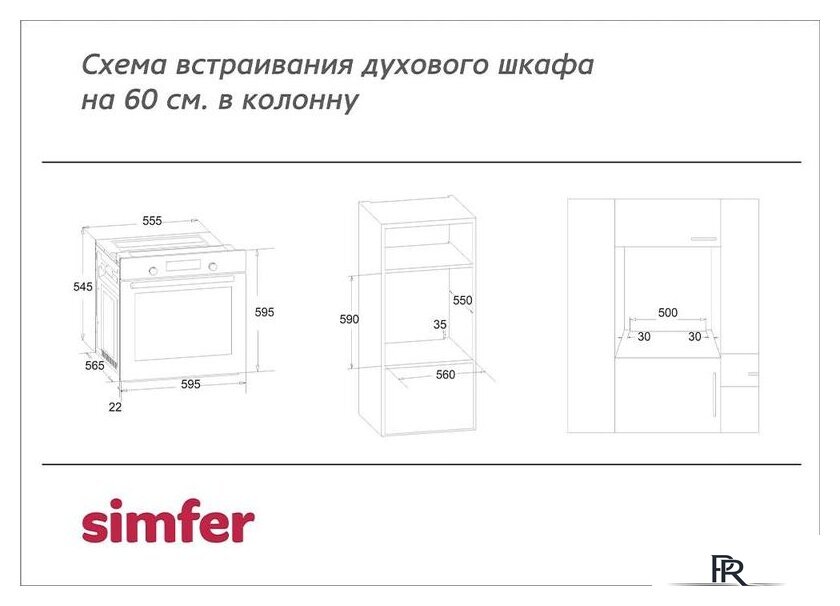 Схема встраивания духового шкафа на 60 см. в колонну

555

545

595

565

595

22

590

550

35

560

500

30

30

simfer

PR