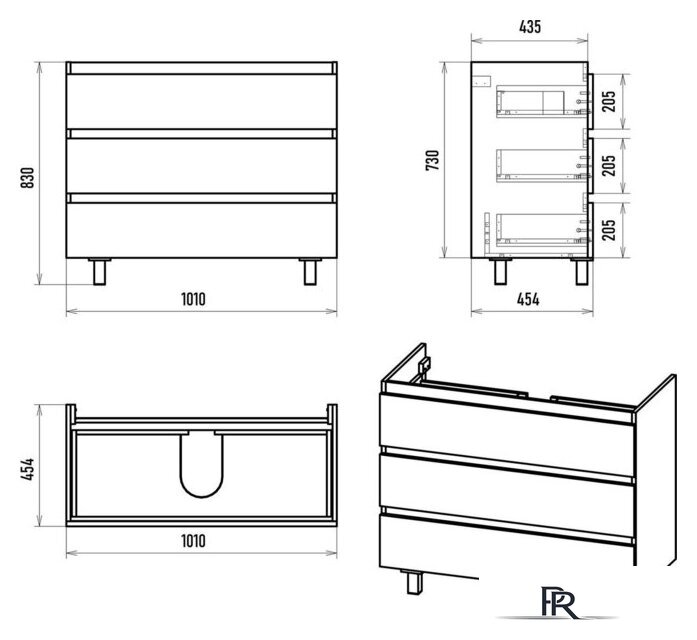 830
1010
435
730
205
205
205
454
454
1010
FR