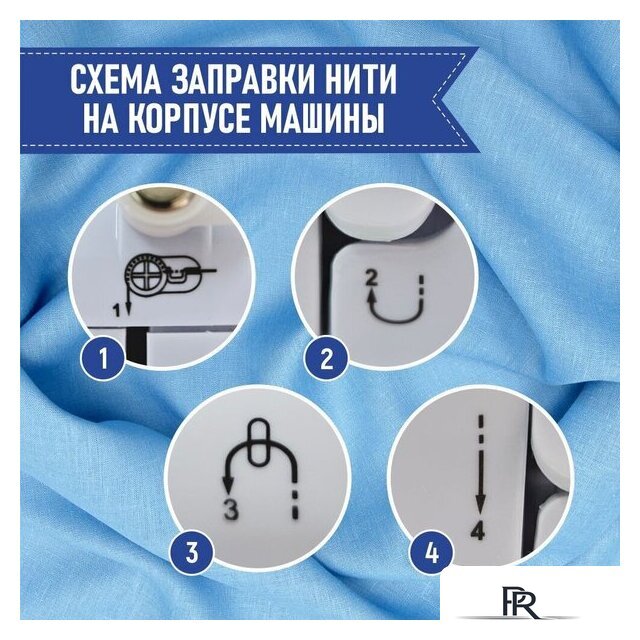 СХЕМА ЗАПРАВКИ НИТИ НА КОРПУСЕ МАШИНЫ

1
1

2
2

3
3

4
4

PR