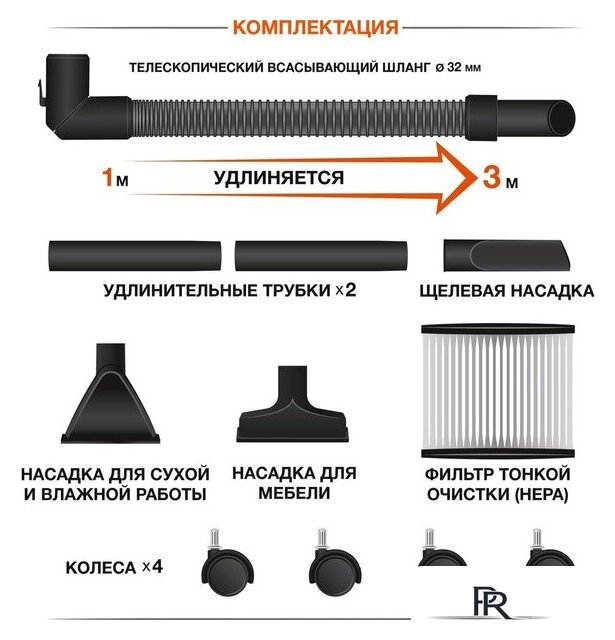 КОМПЛЕКТАЦИЯ

ТЕЛЕСКОПИЧЕСКИЙ ВСАСЫВАЮЩИЙ ШЛАНГ ø 32 мм

1м УДЛИНЯЕТСЯ 3 м

УДЛИНИТЕЛЬНЫЕ ТРУБКИ ×2

ЩЕЛЕВАЯ НАСАДКА

НАСАДКА ДЛЯ СУХОЙ И ВЛАЖНОЙ РАБОТЫ

НАСАДКА ДЛЯ МЕБЕЛИ

ФИЛЬТР ТОНКОЙ ОЧИСТКИ (HEPA)

КОЛЕСА ×4

PR