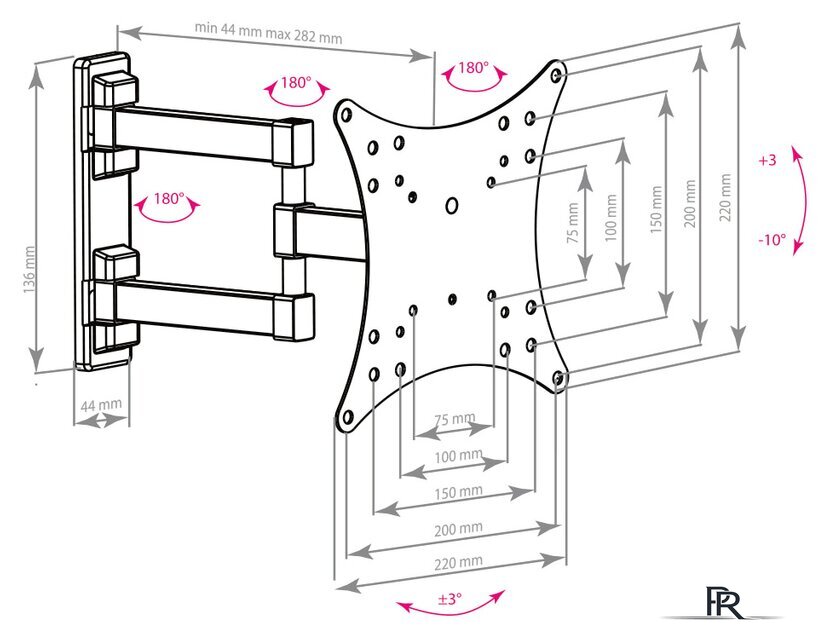 min 44 mm max 282 mm

180°

180°

180°

136 mm

44 mm

75 mm

100 mm

150 mm

200 mm

220 mm

+3

-10°

75 mm

100 mm

150 mm

200 mm

220 mm

±3°

FR