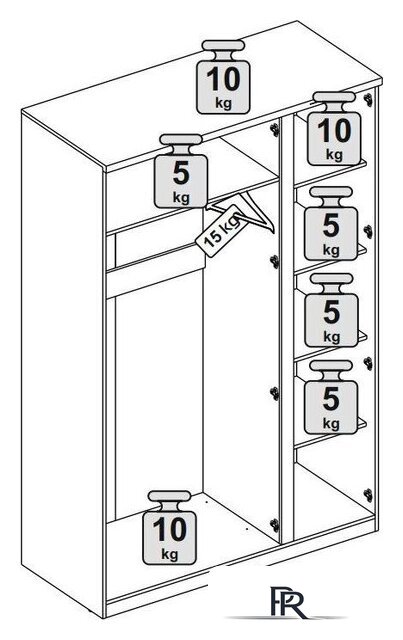 10 kg
10 kg
5 kg
15 kg
5 kg
5 kg
5 kg
10 kg
FR