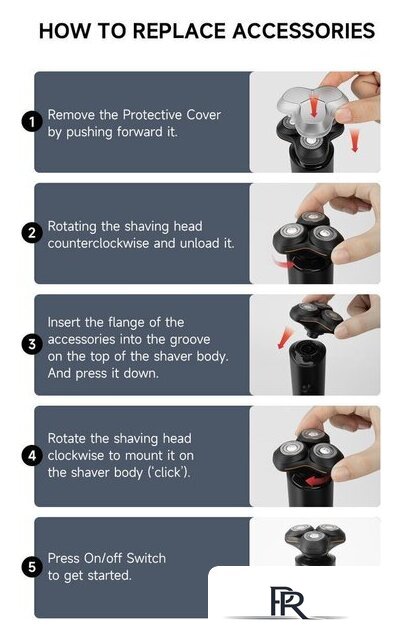 HOW TO REPLACE ACCESSORIES

1 Remove the Protective Cover by pushing forward it.

2 Rotating the shaving head counterclockwise and unload it.

3 Insert the flange of the accessories into the groove on the top of the shaver body. And press it down.

4 Rotate the shaving head clockwise to mount it on the shaver body ('click').

5 Press On/off Switch to get started.

PR