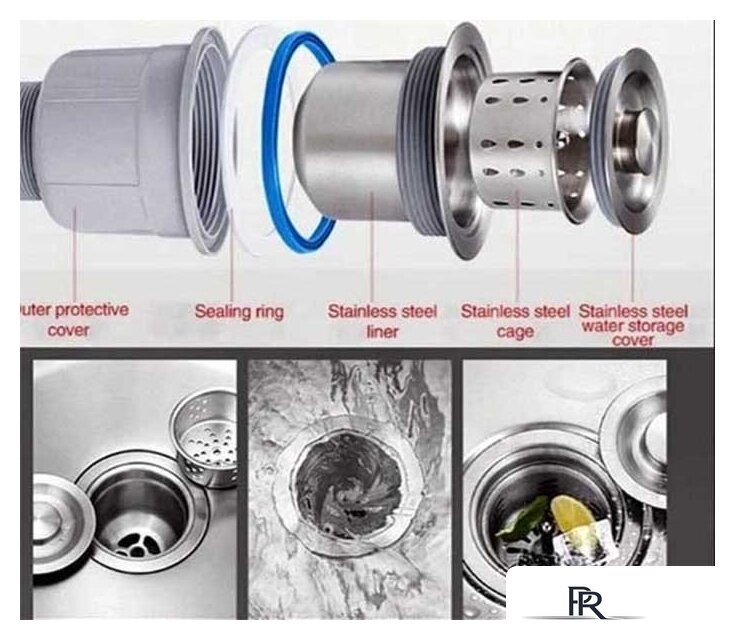 uter protective cover

Sealing ring

Stainless steel liner

Stainless steel cage

Stainless steel water storage cover

PR