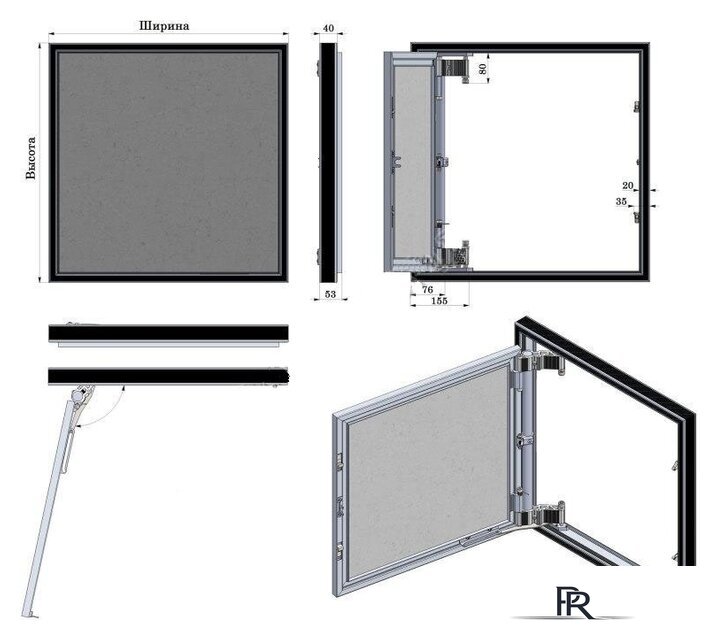 Ширина
Высота
40
53
80
20
35
76
155
PR