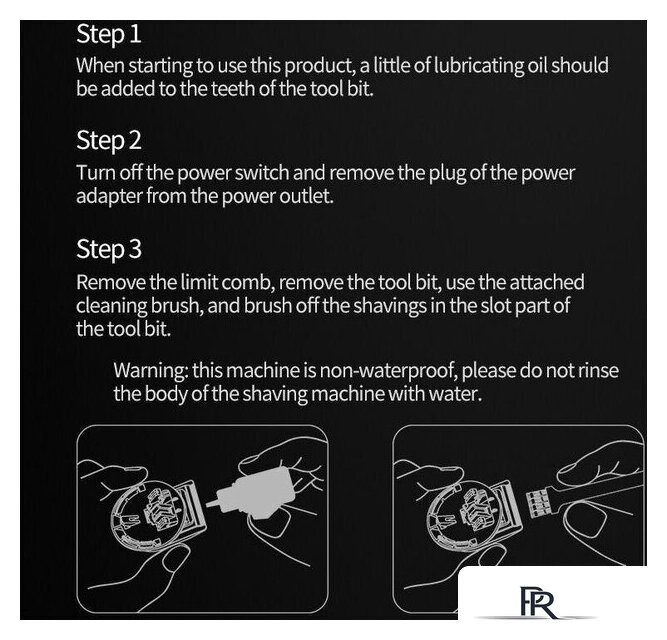 Step 1
When starting to use this product, a little of lubricating oil should be added to the teeth of the tool bit.

Step 2
Turn off the power switch and remove the plug of the power adapter from the power outlet.

Step 3
Remove the limit comb, remove the tool bit, use the attached cleaning brush, and brush off the shavings in the slot part of the tool bit.

Warning: this machine is non-waterproof, please do not rinse the body of the shaving machine with water.

PR