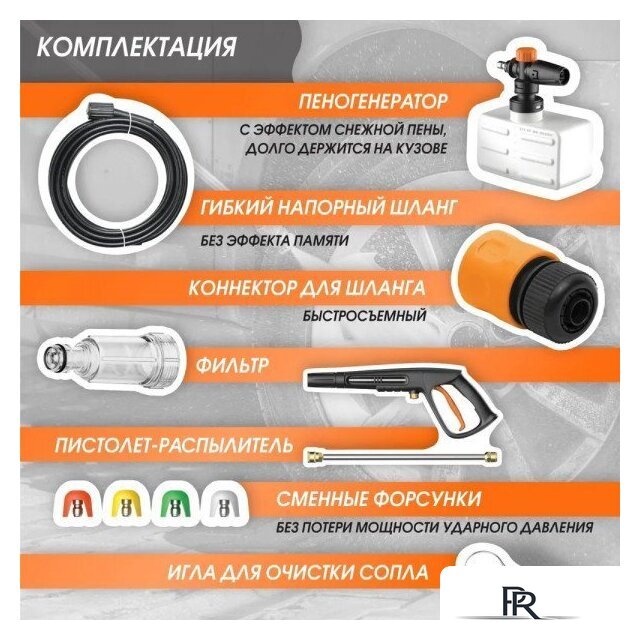 КОМПЛЕКТАЦИЯ

ПЕНОГЕНЕРАТОР

С ЭФФЕКТОМ СНЕЖНОЙ ПЕНЫ, ДОЛГО ДЕРЖИТСЯ НА КУЗОВЕ

ГИБКИЙ НАПОРНЫЙ ШЛАНГ

БЕЗ ЭФФЕКТА ПАМЯТИ

КОННЕКТОР ДЛЯ ШЛАНГА

БЫСТРОСЪЕМНЫЙ

ФИЛЬТР

ПИСТОЛЕТ-РАСПЫЛИТЕЛЬ

СМЕННЫЕ ФОРСУНКИ

БЕЗ ПОТЕРИ МОЩНОСТИ УДАРНОГО ДАВЛЕНИЯ

ИГЛА ДЛЯ ОЧИСТКИ СОПЛА

PR