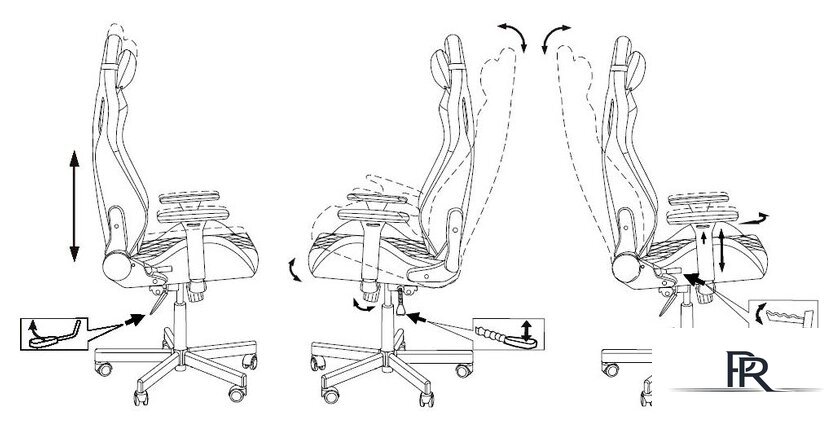 PR