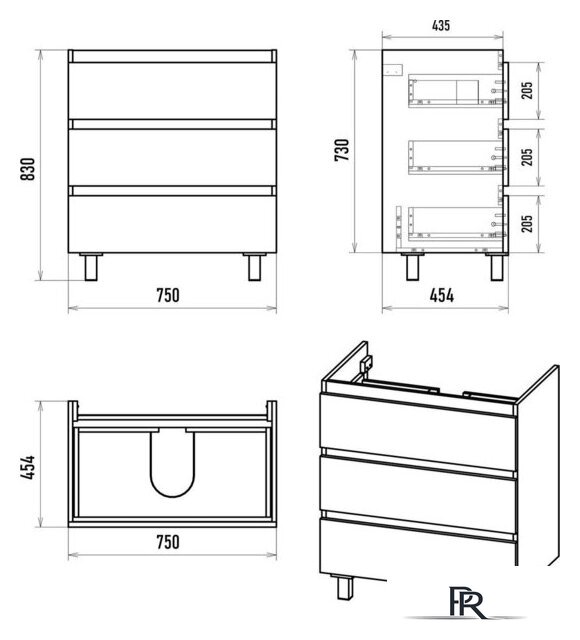 830
750
435
730
205
205
205
454
454
750
PR