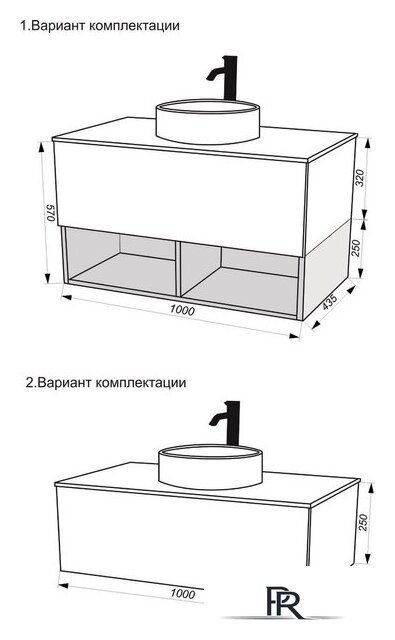 1.Вариант комплектации

570

320

250

1000

435

2.Вариант комплектации

250

1000

PR