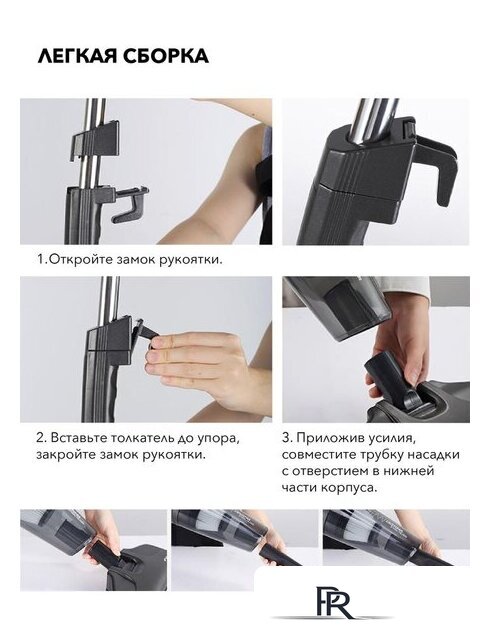 ЛЕГКАЯ СБОРКА

1.Откройте замок рукоятки.

2. Вставьте толкатель до упора, закройте замок рукоятки.

3. Приложив усилия, совместите трубку насадки с отверстием в нижней части корпуса.

PR