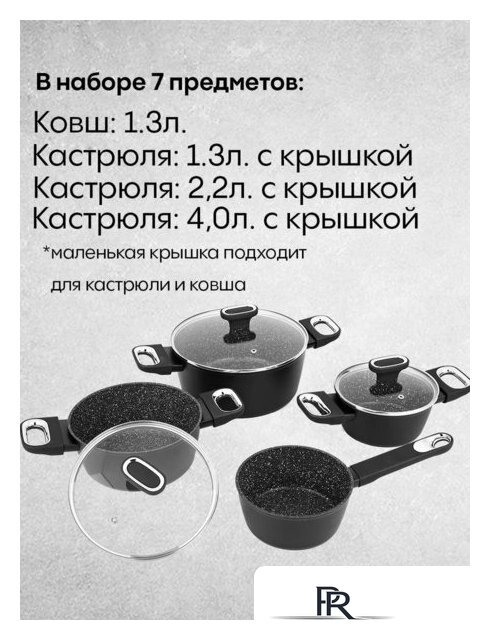 В наборе 7 предметов:

Ковш: 1.3л.
Кастрюля: 1.3л. с крышкой
Кастрюля: 2,2л. с крышкой
Кастрюля: 4,0л. с крышкой

*маленькая крышка подходит

для кастрюли и ковша

PR