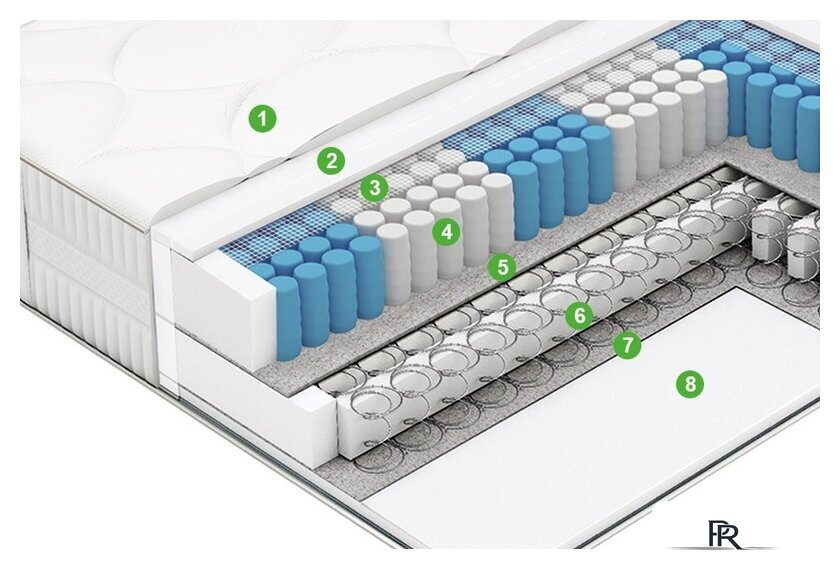 1
2
3
4
5
6
7
8
PR