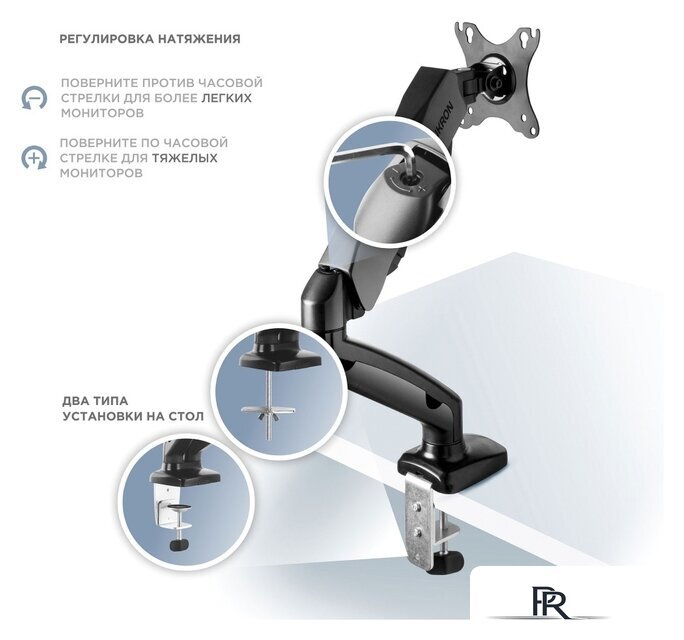 РЕГУЛИРОВКА НАТЯЖЕНИЯ

ПОВЕРНИТЕ ПРОТИВ ЧАСОВОЙ СТРЕЛКИ ДЛЯ БОЛЕЕ ЛЕГКИХ МОНИТОРОВ

ПОВЕРНИТЕ ПО ЧАСОВОЙ СТРЕЛКЕ ДЛЯ ТЯЖЕЛЫХ МОНИТОРОВ

KRON

ДВА ТИПА УСТАНОВКИ НА СТОЛ

PR