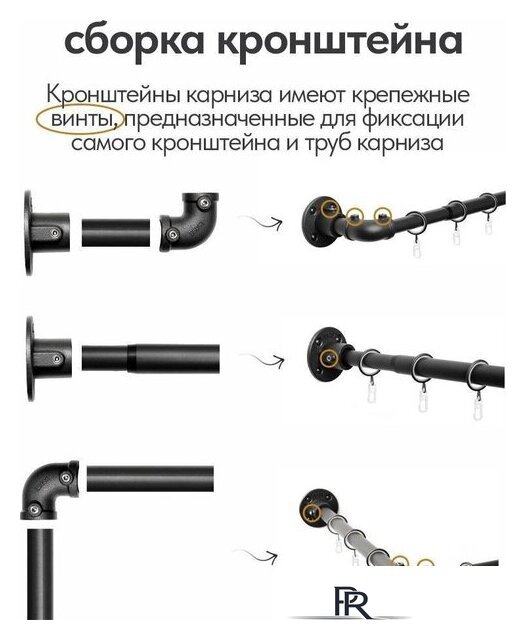 сборка кронштейна

Кронштейны карниза имеют крепежные винты, предназначенные для фиксации самого кронштейна и труб карниза

PR