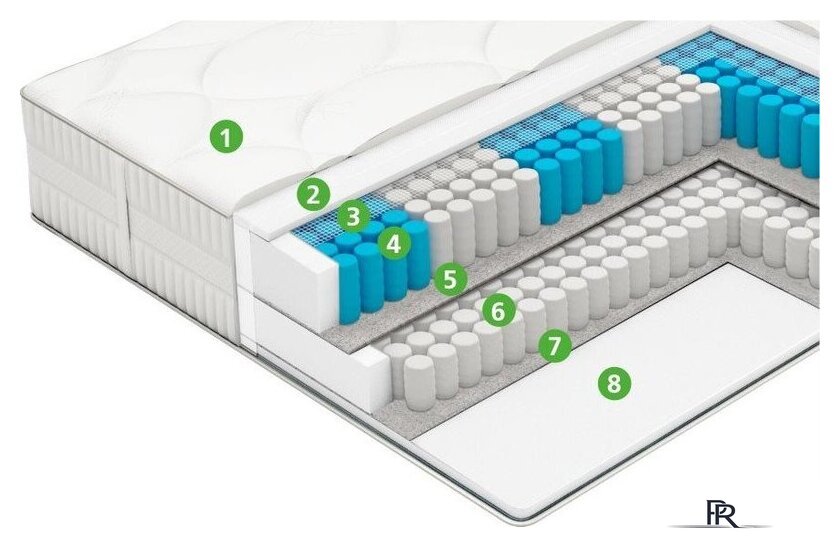 1
2
3
4
5
6
7
8
PR